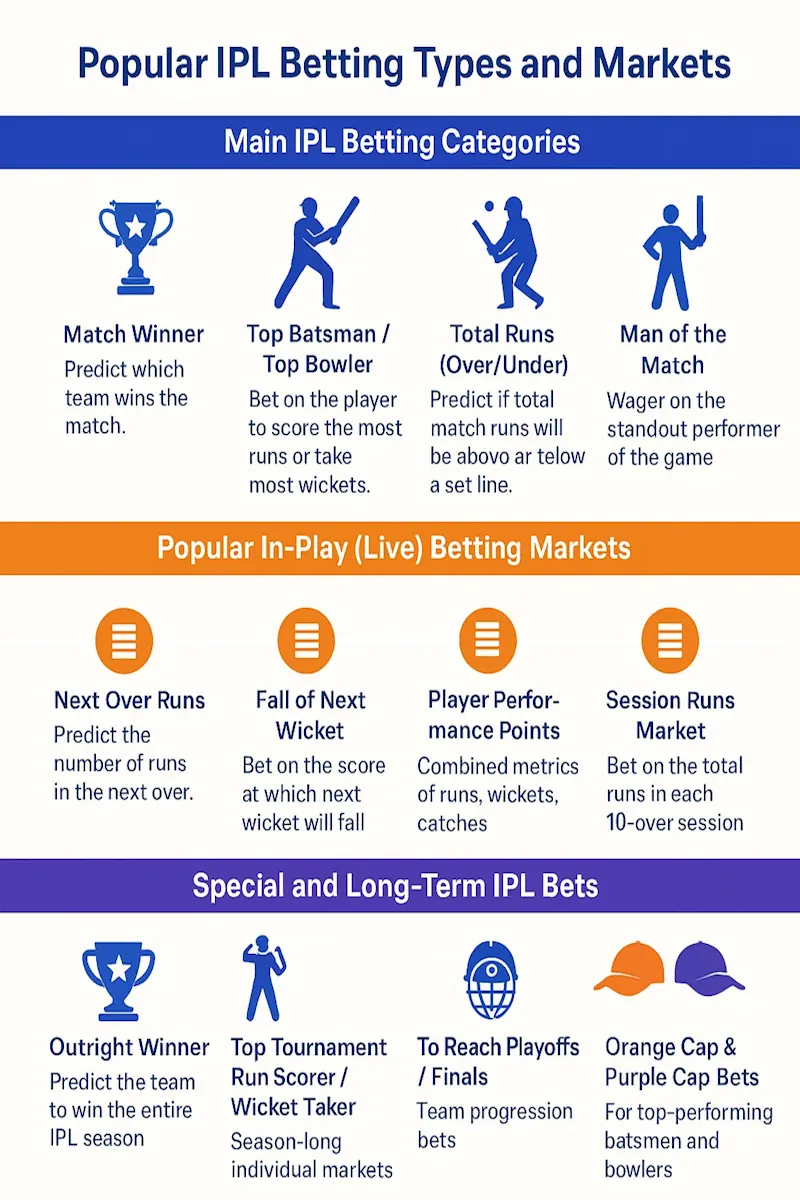 Popular IPL Betting Types and Markets

Main IPL Betting Categories

Match Winner
Predict which team wins the match.

Top Batsman / Top Bowler
Bet on the player to score the most runs or take most wickets.

Total Runs (Over/Under)
Predict if total match runs will be abovo ar telow a set line.

Man of the Match
Wager on the standout performer of the game

Popular In-Play (Live) Betting Markets

Next Over Runs
Predict the number of runs in the next over.

Fall of Next Wicket
Bet on the score at which next wicket will fall

Player Performance Points
Combined metrics of runs, wickets, catches

Session Runs Market
Bet on the total runs in each 10-over session

Special and Long-Term IPL Bets

Outright Winner
Predict the team to win the entire IPL season

Top Tournament Run Scorer / Wicket Taker
Season-long individual markets

To Reach Playoffs / Finals
Team progression bets

Orange Cap & Purple Cap Bets
For top-performing batsmen and bowlers